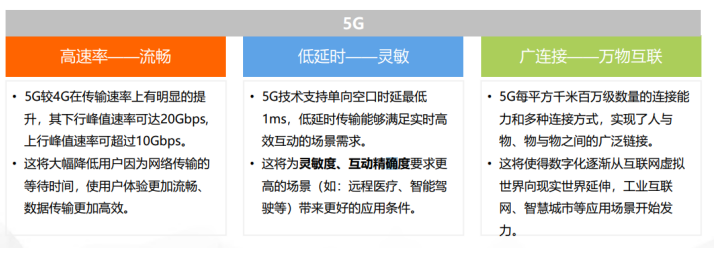 5G

高速率——流畅

• 5G较4G在传输速率上有明显的提升，其下行峰值速率可达20Gbps，上行峰值速率可超过10Gbps。
• 这将大幅降低用户因为网络传输的等待时间，使用户体验更加流畅、数据传输更加高效。

低延时——灵敏

• 5G技术支持单向空口时延最低1ms，低延时传输能够满足实时高效互动的场景需求。
• 这将为灵敏度、互动精确度要求更高的场景（如：远程医疗、智能驾驶等）带来更好的应用条件。

广连接——万物互联

• 5G每平方千米百万级数量的连接能力和多种连接方式，实现了人与物、物与物之间的广泛链接。
• 这将使得数字化逐渐从互联网虚拟世界向现实世界延伸，工业互联网、智慧城市等应用场景开始发力。